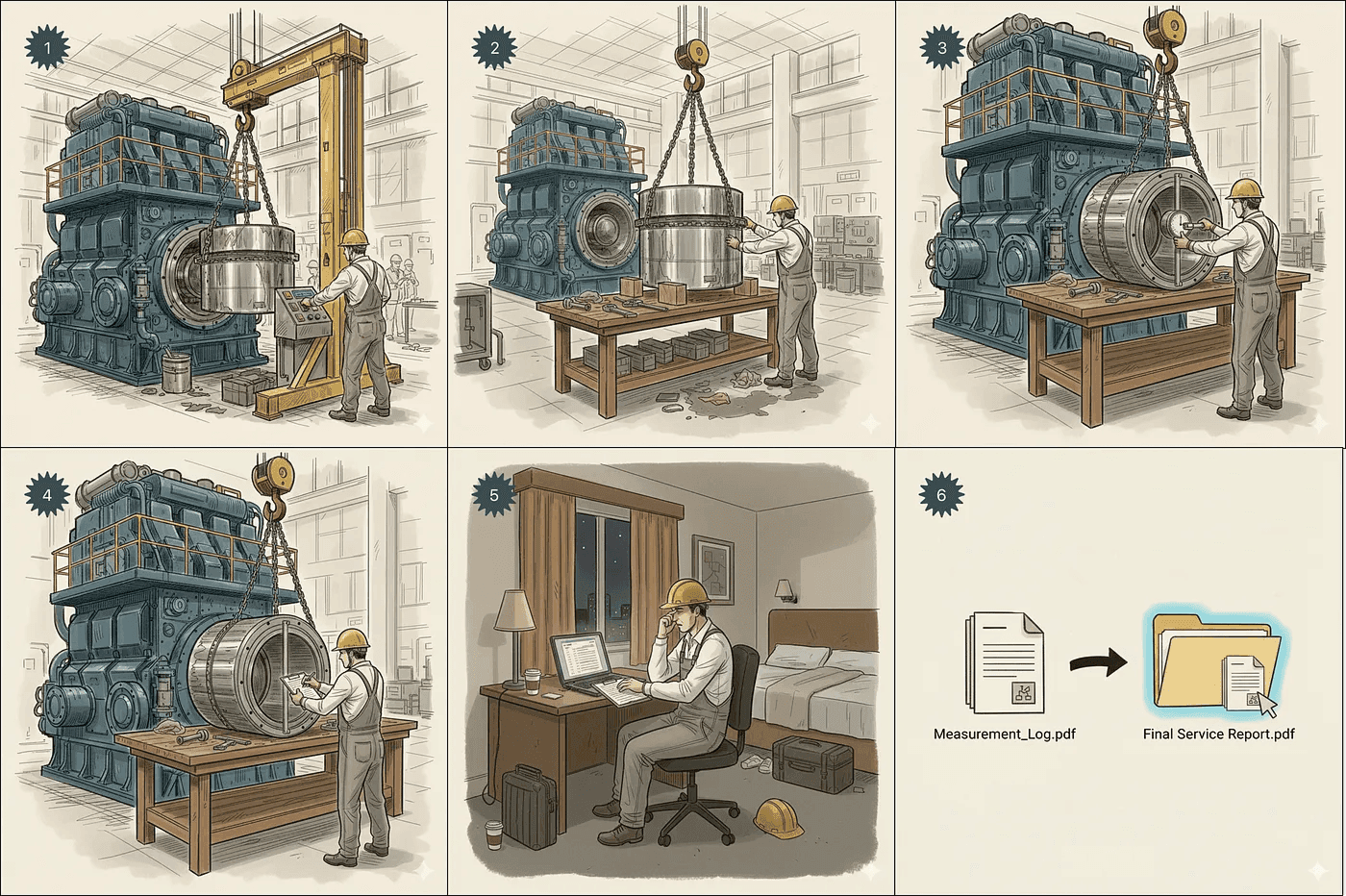 1

2

3

4

5

6

Measurement_Log.pdf

Final Service Report.pdf